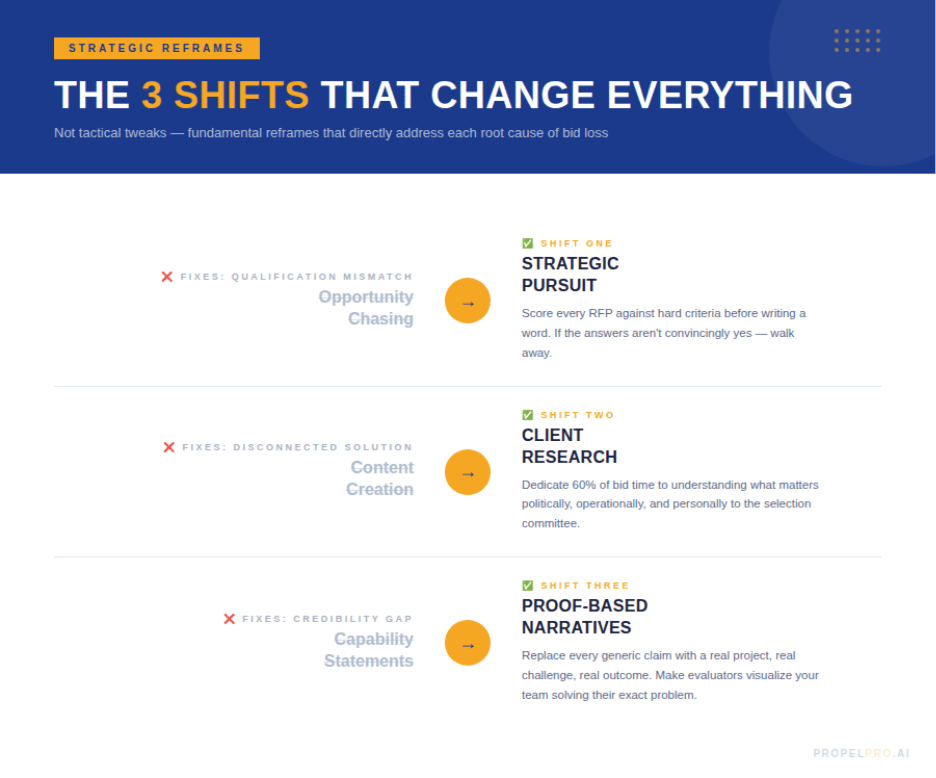 STRATEGIC REFRAMES

THE 3 SHIFTS THAT CHANGE EVERYTHING

Not tactical tweaks — fundamental reframes that directly address each root cause of bid loss

❌ FIXES: QUALIFICATION MISMATCH
Opportunity
Chasing

→

✅ SHIFT ONE
STRATEGIC
PURSUIT

Score every RFP against hard criteria before writing a word. If the answers aren't convincingly yes — walk away.

❌ FIXES: DISCONNECTED SOLUTION
Content
Creation

→

✅ SHIFT TWO
CLIENT
RESEARCH

Dedicate 60% of bid time to understanding what matters politically, operationally, and personally to the selection committee.

❌ FIXES: CREDIBILITY GAP
Capability
Statements

→

✅ SHIFT THREE
PROOF-BASED
NARRATIVES

Replace every generic claim with a real project, real challenge, real outcome. Make evaluators visualize your team solving their exact problem.

PROPELPRO.AI